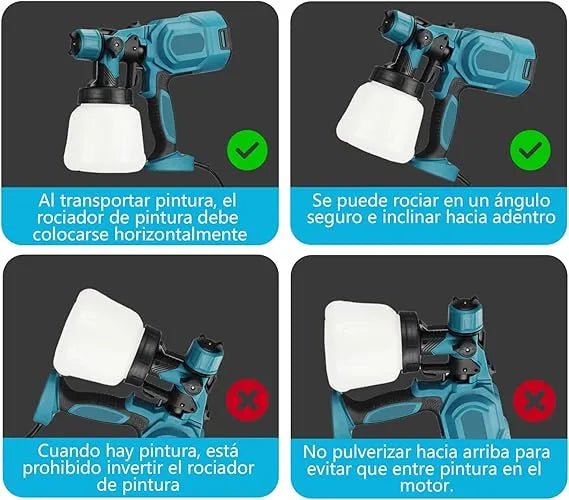 Al transportar pintura, el rociador de pintura debe colocarse horizontalmente

Se puede rociar en un ángulo seguro e inclinar hacia adentro

Cuando hay pintura, está prohibido invertir el rociador de pintura

No pulverizar hacia arriba para evitar que entre pintura en el motor.