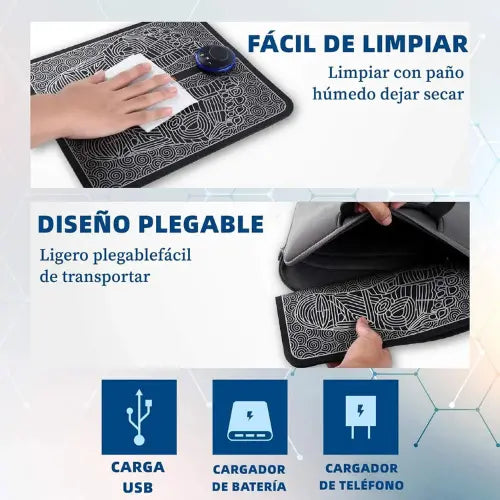 FÁCIL DE LIMPIAR

Limpiar con paño húmedo dejar secar

DISEÑO PLEGABLE

Ligero plegablefácil de transportar

CARGA USB

CARGADOR DE BATERÍA

CARGADOR DE TELÉFONO