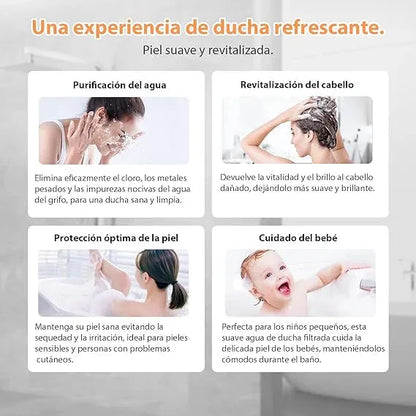 Una experiencia de ducha refrescante.
Piel suave y revitalizada.

Purificación del agua

Elimina eficazmente el cloro, los metales pesados y las impurezas nocivas del agua del grifo, para una ducha sana y limpia.

Revitalización del cabello

Devuelve la vitalidad y el brillo al cabello dañado, dejándolo más suave y brillante.

Protección óptima de la piel

Mantenga su piel sana evitando la sequedad y la irritación, ideal para pieles sensibles y personas con problemas cutáneos.

Cuidado del bebé

Perfecta para los niños pequeños, esta suave agua de ducha filtrada cuida la delicada piel de los bebés, manteniéndolos cómodos durante el baño.