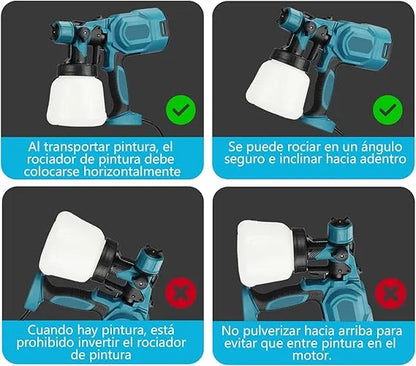 Al transportar pintura, el rociador de pintura debe colocarse horizontalmente

Se puede rociar en un ángulo seguro e inclinar hacia adentro

Cuando hay pintura, está prohibido invertir el rociador de pintura

No pulverizar hacia arriba para evitar que entre pintura en el motor.